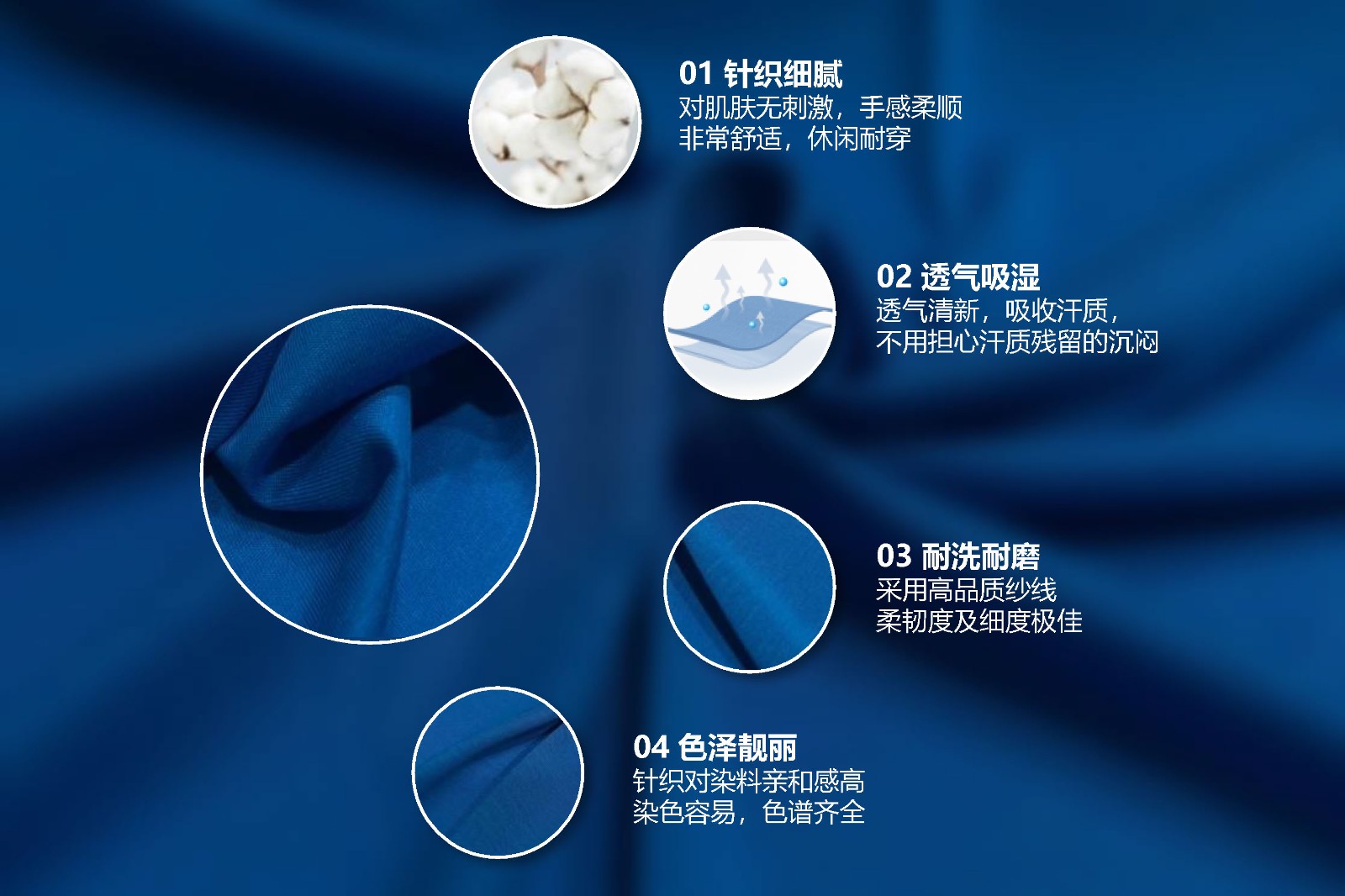 01 针织细腻
对肌肤无刺激，手感柔顺
非常舒适，休闲耐穿

02 透气吸湿
透气清新，吸收汗质，
不用担心汗质残留的沉闷

03 耐洗耐磨
采用高品质纱线
柔韧度及细度极佳

04 色泽靓丽
针织对染料亲和感高
染色容易，色谱齐全